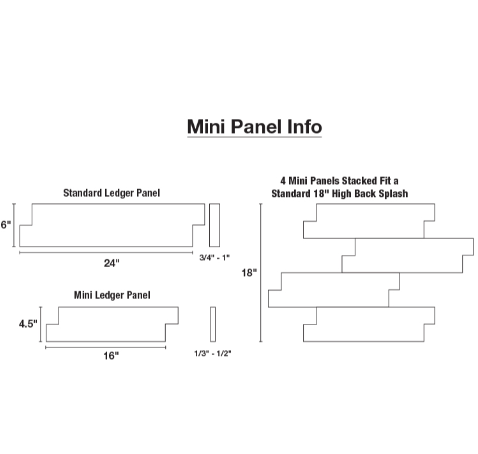 Mini Panel Info

Standard Ledger Panel

6"

24"

3/4" - 1"

Mini Ledger Panel

4.5"

16"

1/3" - 1/2"

4 Mini Panels Stacked Fit a Standard 18" High Back Splash

18"