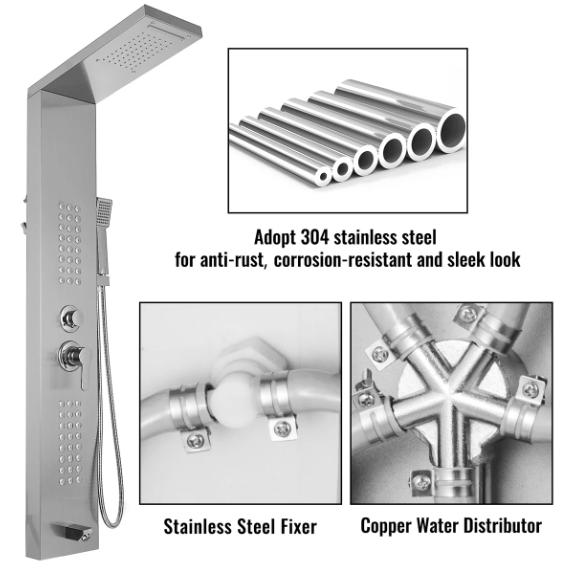 Adopt 304 stainless steel
for anti-rust, corrosion-resistant and sleek look

Stainless Steel Fixer

Copper Water Distributor