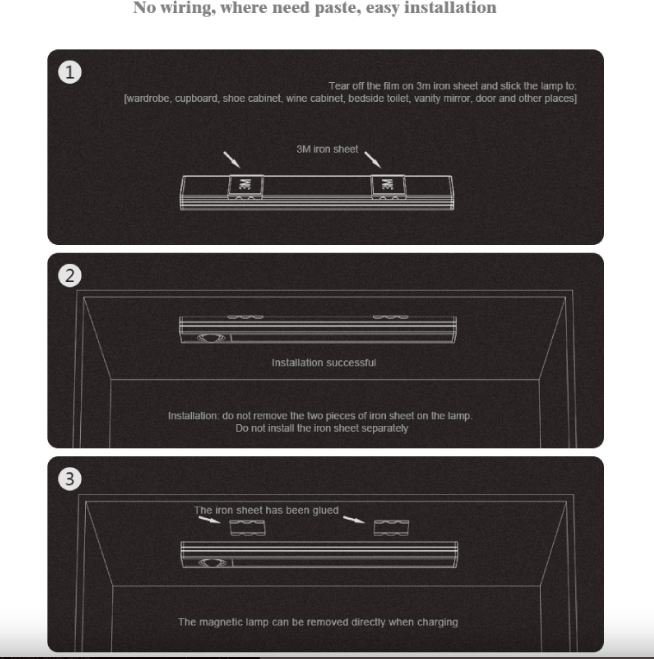 No wiring, where need paste, easy installation

1

Tear off the film on 3m iron sheet and stick the lamp to:
[wardrobe, cupboard, shoe cabinet, wine cabinet, bedside toilet, vanity mirror, door and other places]

3M iron sheet

3M

3M

2

Installation successful

Installation: do not remove the two pieces of iron sheet on the lamp.
Do not install the iron sheet separately

3

The iron sheet has been glued

The magnetic lamp can be removed directly when charging