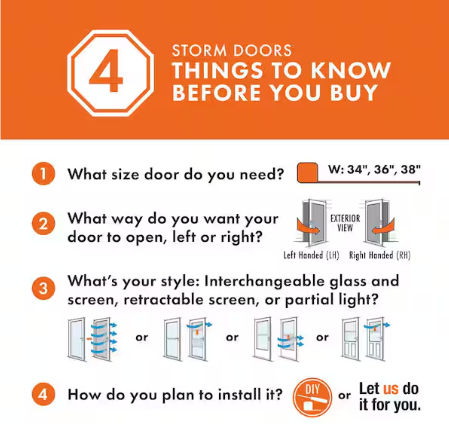 4

STORM DOORS
THINGS TO KNOW BEFORE YOU BUY

1 What size door do you need?

W: 34", 36", 38"

2 What way do you want your door to open, left or right?

EXTERIOR VIEW

Left Handed (LH) Right Handed (RH)

3 What's your style: Interchangeable glass and screen, retractable screen, or partial light?

or or or

4 How do you plan to install it?

DIY

or Let us do it for you.