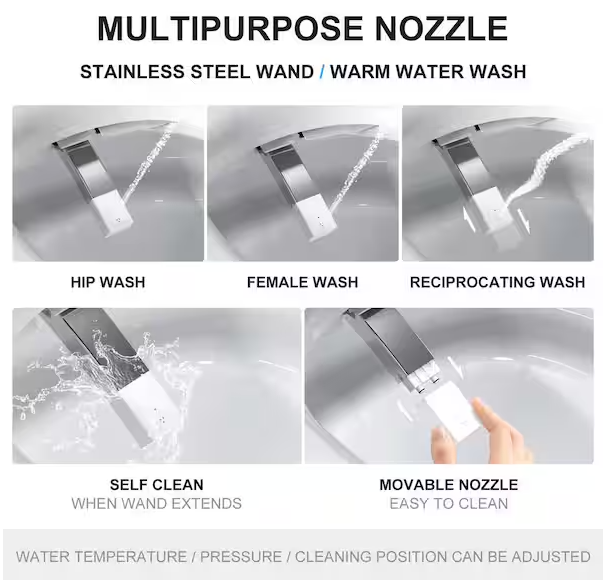 MULTIPURPOSE NOZZLE

STAINLESS STEEL WAND / WARM WATER WASH

HIP WASH

FEMALE WASH

RECIPROCATING WASH

SELF CLEAN
WHEN WAND EXTENDS

MOVABLE NOZZLE
EASY TO CLEAN

WATER TEMPERATURE / PRESSURE / CLEANING POSITION CAN BE ADJUSTED